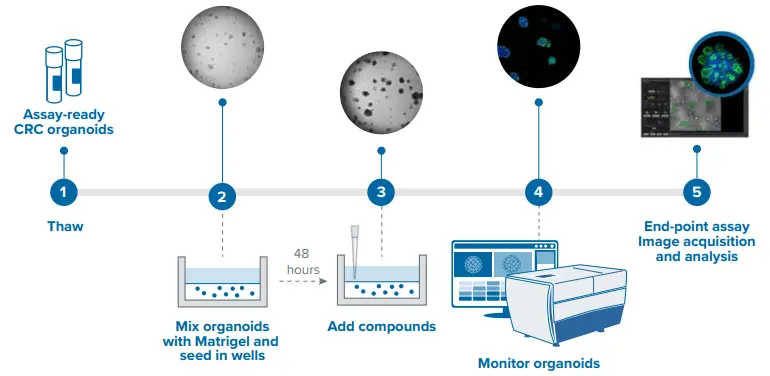 Assay-ready CRC organoids

1

Thaw

2

Mix organoids with Matrigel and seed in wells

48 hours

3

Add compounds

4

Monitor organoids

5

End-point assay Image acquisition and analysis